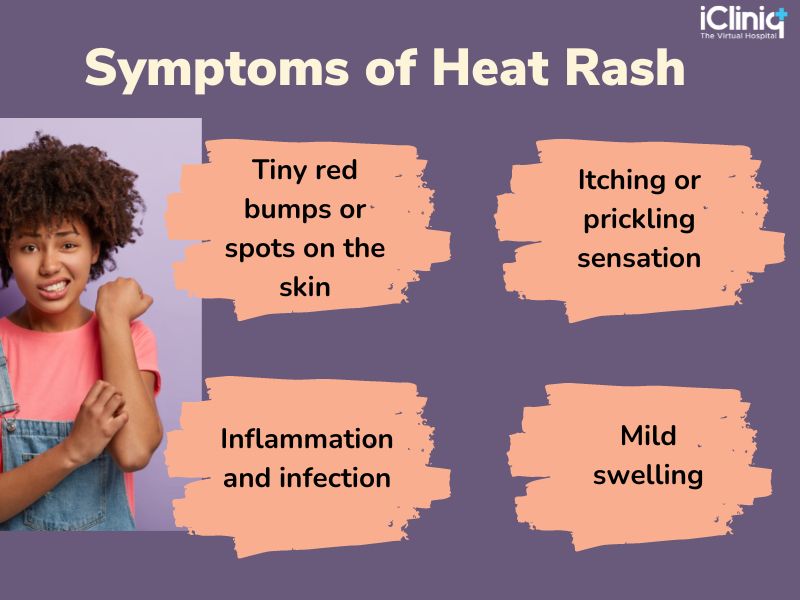 iCliniq
The Virtual Hospital

Symptoms of Heat Rash

Tiny red bumps or spots on the skin

Itching or prickling sensation

Inflammation and infection

Mild swelling